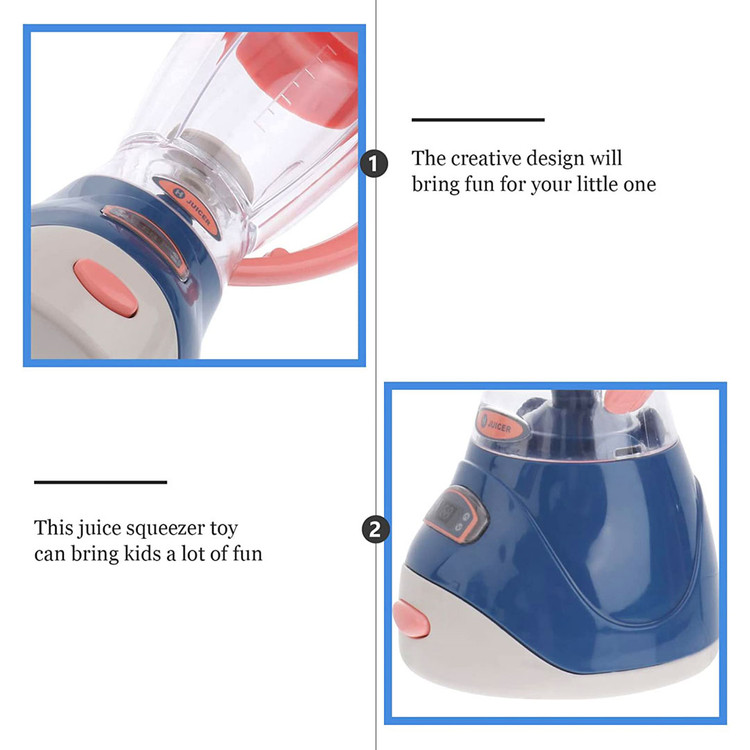 JUICER

1

The creative design will bring fun for your little one

JUICER

This juice squeezer toy can bring kids a lot of fun

2