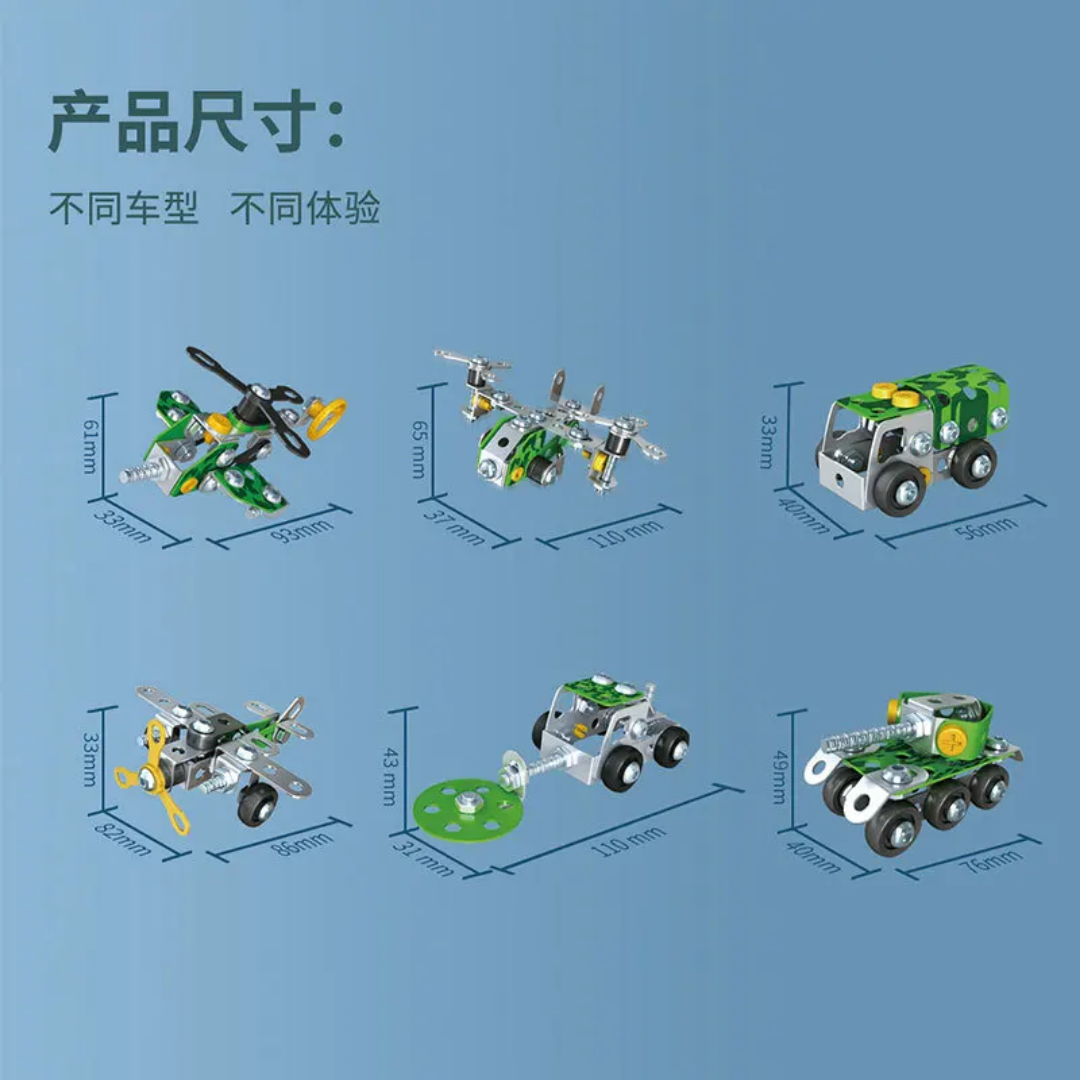 产品尺寸:

不同车型 不同体验

61mm
33mm
93mm

65 mm
37 mm
110 mm

33mm
40mm
56mm

33mm
82mm
86mm

43 mm
31 mm
110 mm

49mm
40mm
76mm