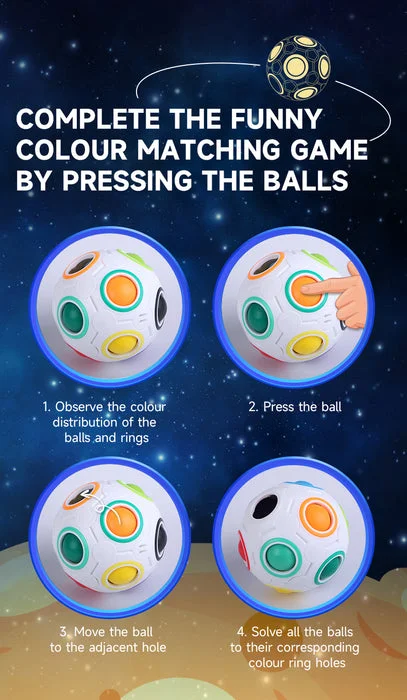 COMPLETE THE FUNNY COLOUR MATCHING GAME BY PRESSING THE BALLS

1. Observe the colour distribution of the balls and rings

2. Press the ball

3. Move the ball to the adjacent hole

4. Solve all the balls to their corresponding colour ring holes