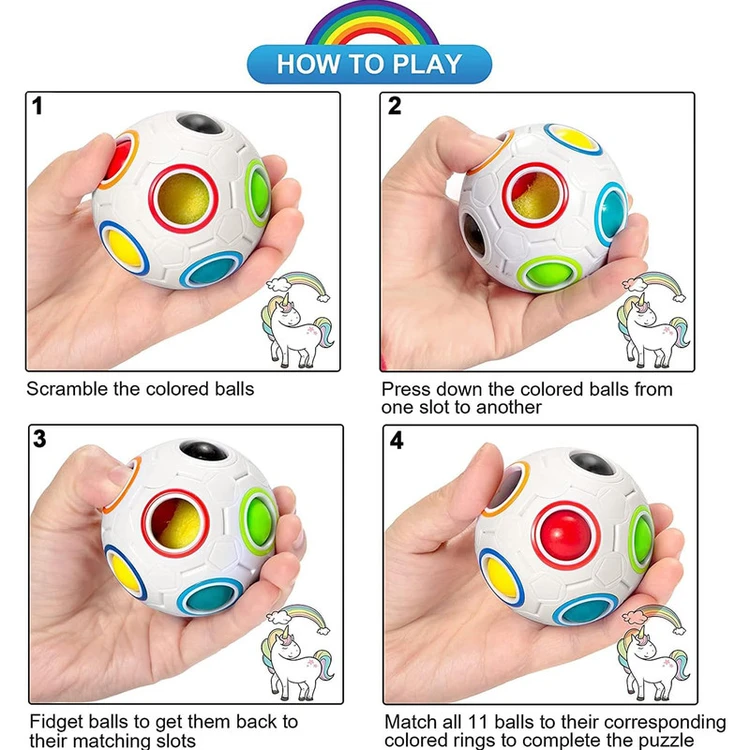 HOW TO PLAY

1

Scramble the colored balls

2

Press down the colored balls from one slot to another

3

Fidget balls to get them back to their matching slots

4

Match all 11 balls to their corresponding colored rings to complete the puzzle