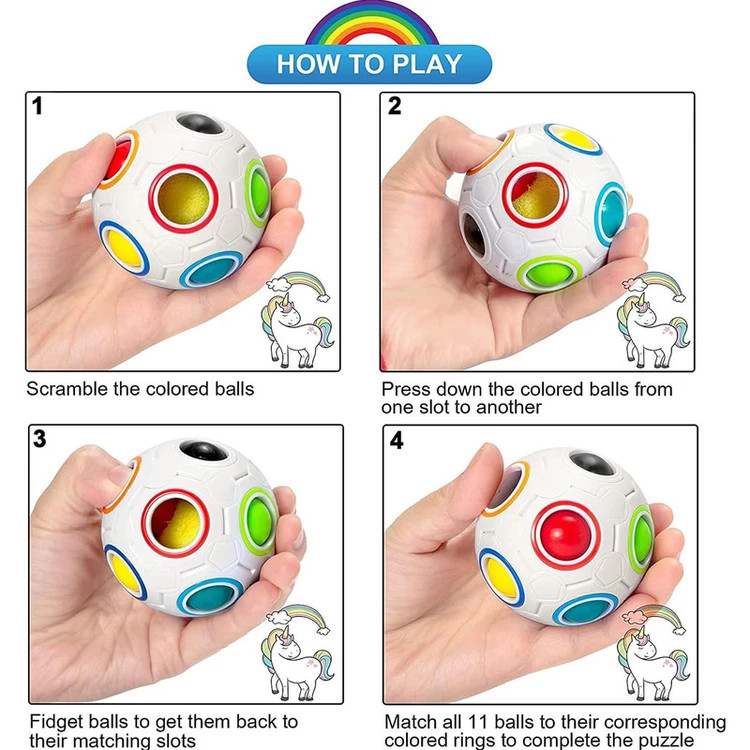 HOW TO PLAY

1

Scramble the colored balls

2

Press down the colored balls from one slot to another

3

Fidget balls to get them back to their matching slots

4

Match all 11 balls to their corresponding colored rings to complete the puzzle